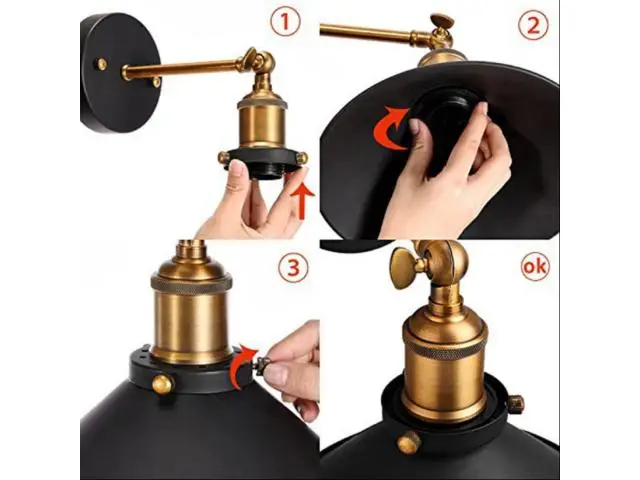 1

2

3

ok