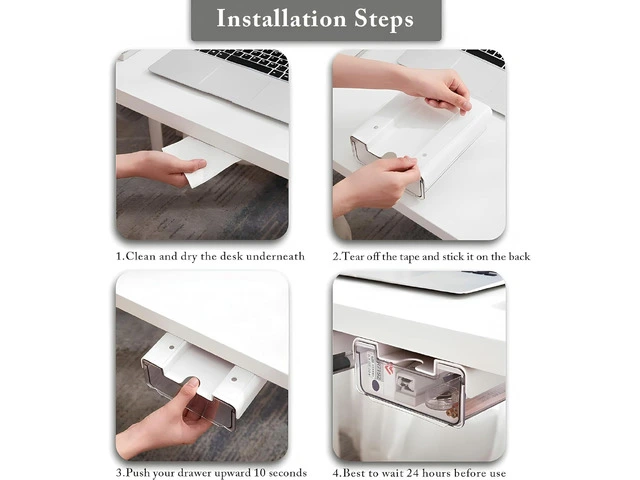 Installation Steps

1.Clean and dry the desk underneath

2.Tear off the tape and stick it on the back

3.Push your drawer upward 10 seconds

4.Best to wait 24 hours before use